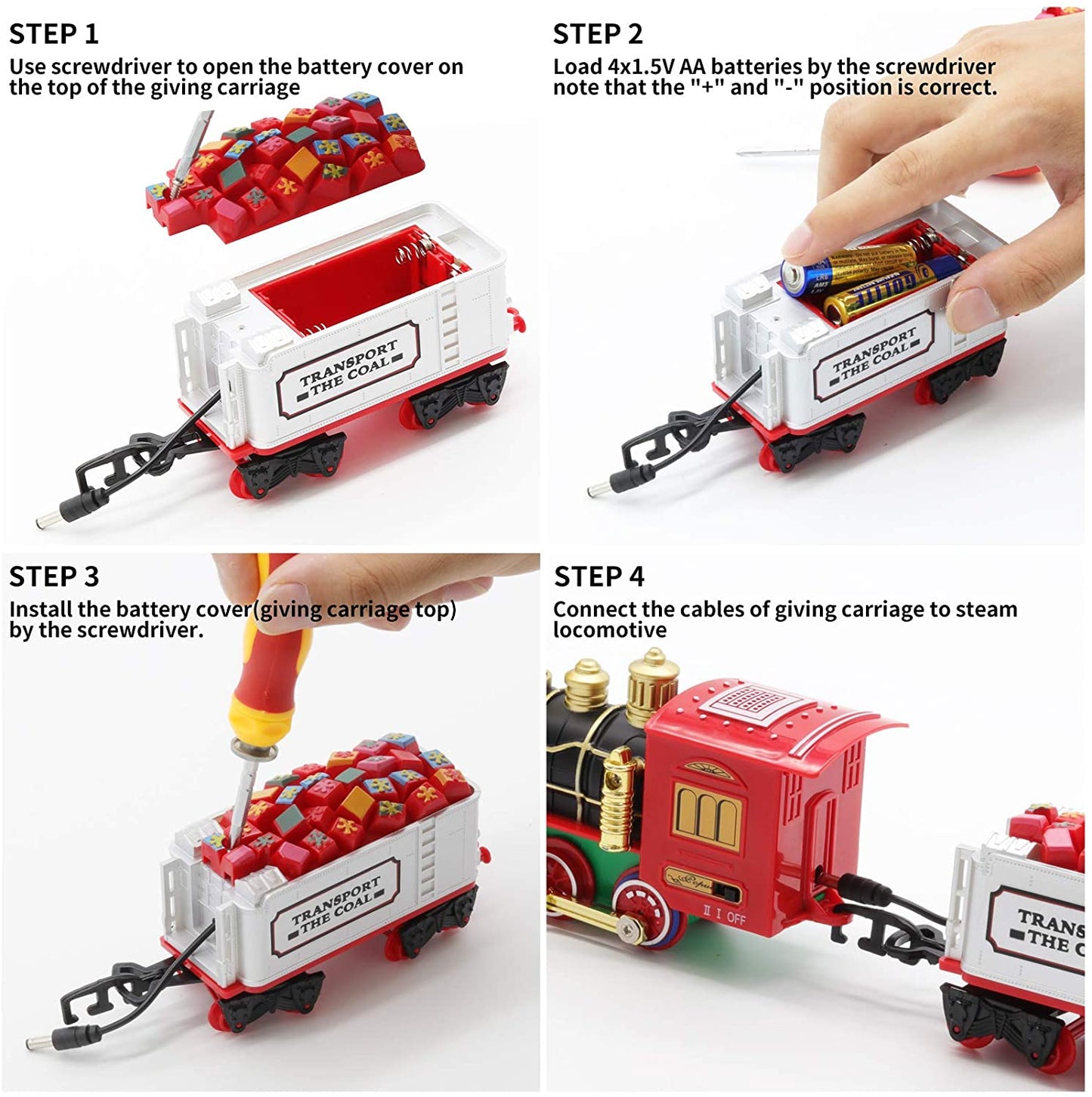 STEP 1
Use screwdriver to open the battery cover on the top of the giving carriage

TRANSPORT THE COAL

STEP 2
Load 4x1.5V AA batteries by the screwdriver note that the "+" and "-" position is correct.

TRANSPORT THE COAL

STEP 3
Install the battery cover(giving carriage top) by the screwdriver.

TRANSPORT THE COAL

STEP 4
Connect the cables of giving carriage to steam locomotive

II I OFF

TRANS
THE C